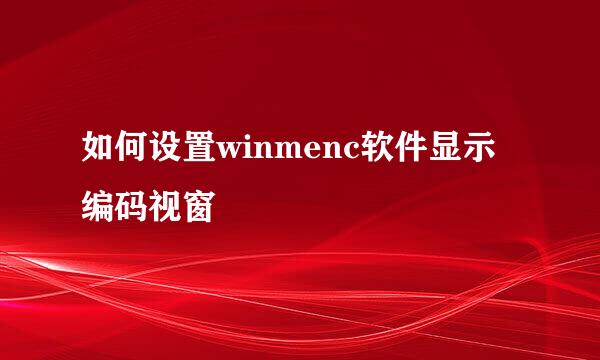 如何设置winmenc软件显示编码视窗